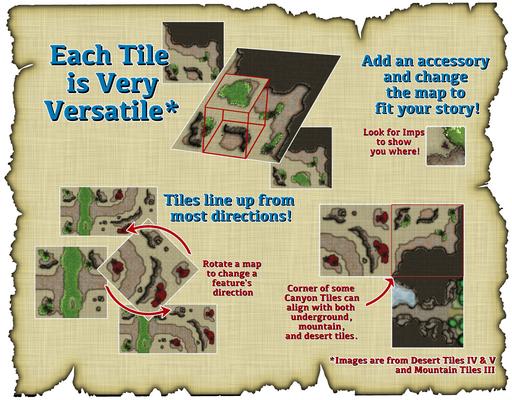 Each Tile is Very Versatile*

Add an accessory and change the map to fit your story!

Look for Imps to show you where!

Tiles line up from most directions!

Rotate a map to change a feature's direction

Corner of some Canyon Tiles can align with both underground, mountain, and desert tiles.

*Images are from Desert Tiles IV & V and Mountain Tiles III